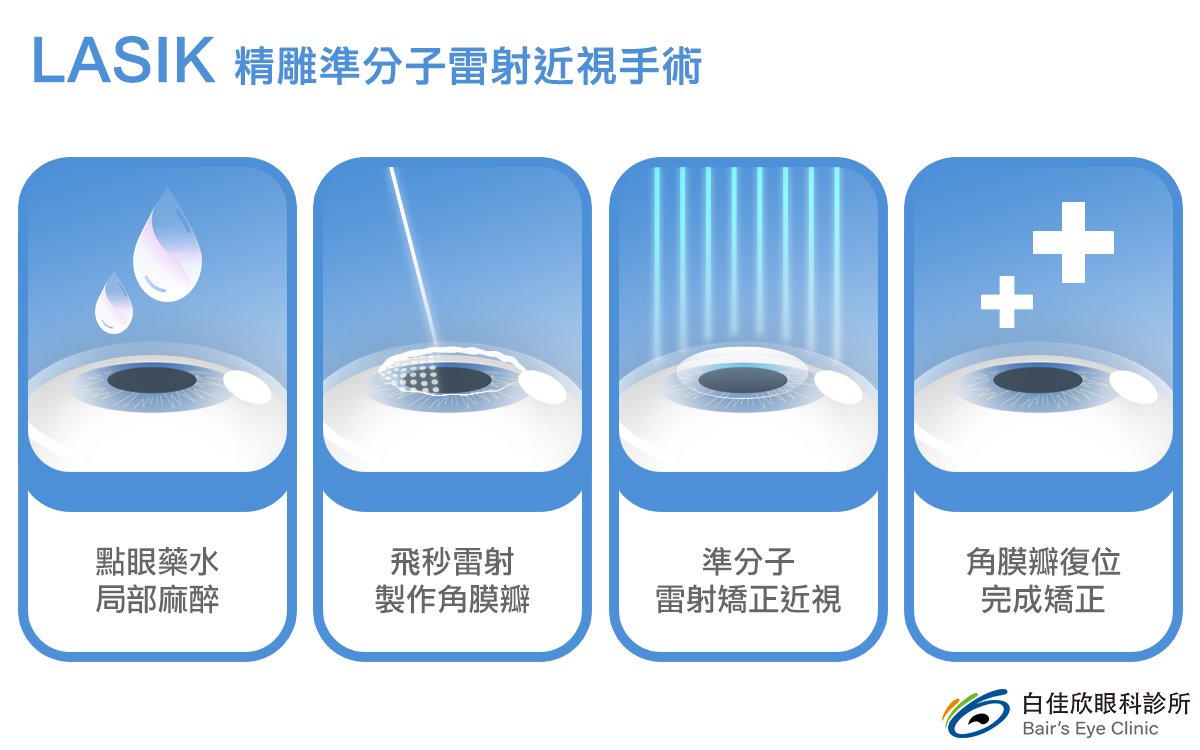 LASIK 精雕準分子雷射近視手術

點眼藥水
局部麻醉

飛秒雷射
製作角膜瓣

準分子
雷射矯正近視

角膜瓣復位
完成矯正

白佳欣眼科診所
Bair's Eye Clinic